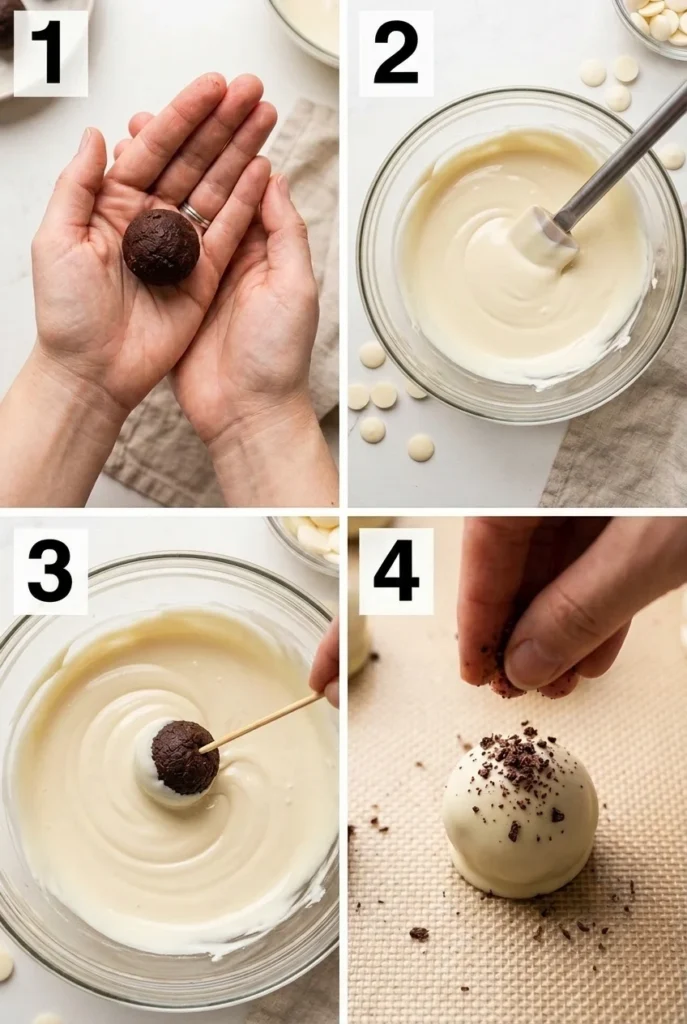 1

2

3

4